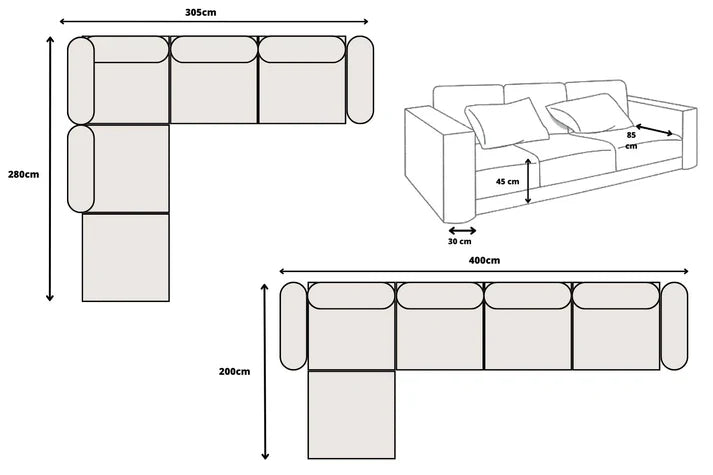 305cm

280cm

85 cm

45 cm

30 cm

400cm

200cm